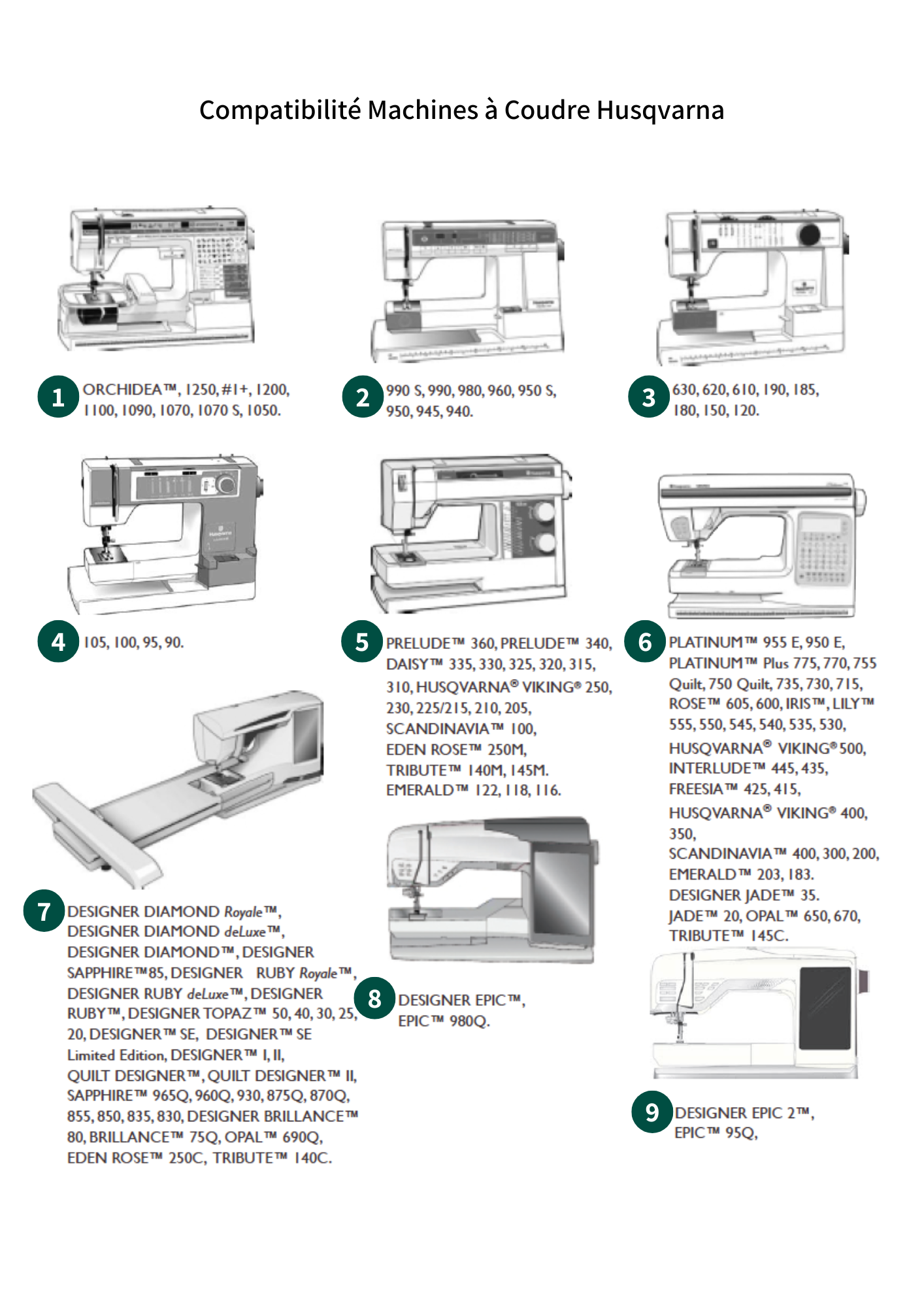 Compatibilité Machines à Coudre Husqvarna

1 ORCHIDEA™, 1250, #1+, 1200, 1100, 1090, 1070, 1070 S, 1050.

2 990 S, 990, 980, 960, 950 S, 950, 945, 940.

3 630, 620, 610, 190, 185, 180, 150, 120.

4 105, 100, 95, 90.

5 PRELUDE™ 360, PRELUDE™ 340, DAISY™ 335, 330, 325, 320, 315, 310, HUSQVARNA® VIKING® 250, 230, 225/215, 210, 205, SCANDINAVIA™ 100, EDEN ROSE™ 250M, TRIBUTE™ 140M, 145M. EMERALD™ 122, 118, 116.

6 PLATINUM™ 955 E, 950 E, PLATINUM™ Plus 775, 770, 755 Quilt, 750 Quilt, 735, 730, 715, ROSE™ 605, 600, IRIS™, LILY™ 555, 550, 545, 540, 535, 530, HUSQVARNA® VIKING® 500, INTERLUDE™ 445, 435, FREESIA™ 425, 415, HUSQVARNA® VIKING® 400, 350, SCANDINAVIA™ 400, 300, 200, EMERALD™ 203, 183. DESIGNER JADE™ 35. JADE™ 20, OPAL™ 650, 670, TRIBUTE™ 145C.

7 DESIGNER DIAMOND Royale™, DESIGNER DIAMOND deLuxe™, DESIGNER DIAMOND™, DESIGNER SAPPHIRE™85, DESIGNER RUBY Royale™, DESIGNER RUBY deLuxe™, DESIGNER RUBY™, DESIGNER TOPAZ™ 50, 40, 30, 25, 20, DESIGNER™ SE, DESIGNER™ SE Limited Edition, DESIGNER™ I, II, QUILT DESIGNER™, QUILT DESIGNER™ II, SAPPHIRE™ 965Q, 960Q, 930, 875Q, 870Q, 855, 850, 835, 830, DESIGNER BRILLANCE™ 80, BRILLANCE™ 75Q, OPAL™ 690Q, EDEN ROSE™ 250C, TRIBUTE™ 140C.

8 DESIGNER EPIC™, EPIC™ 980Q.

9 DESIGNER EPIC 2™, EPIC™ 95Q,